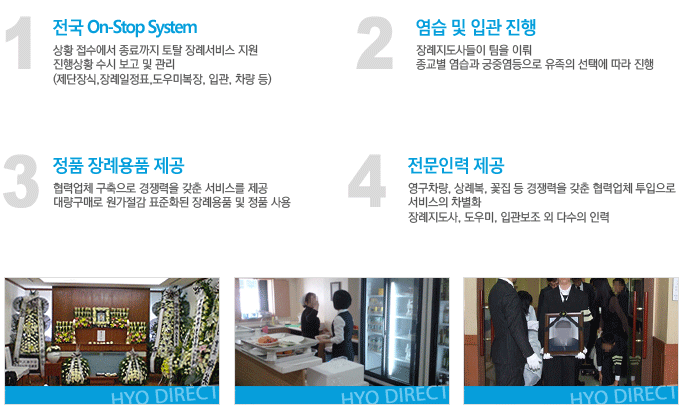 1

전국 On-Stop System

상황 접수에서 종료까지 토탈 장례서비스 지원
진행상황 수시 보고 및 관리
(제단장식,장례일정표,도우미복장, 입관, 차량 등)

2

염습 및 입관 진행

장례지도사들이 팀을 이뤄
종교별 염습과 궁중염등으로 유족의 선택에 따라 진행

3

정품 장례용품 제공

협력업체 구축으로 경쟁력을 갖춘 서비스를 제공
대량구매로 원가절감 표준화된 장례용품 및 정품 사용

4

전문인력 제공

영구차량, 상례복, 꽃집 등 경쟁력을 갖춘 협력업체 투입으로 서비스의 차별화
장례지도사, 도우미, 입관보조 외 다수의 인력

HYO DIRECT

HYO DIRECT

HYO DIRECT